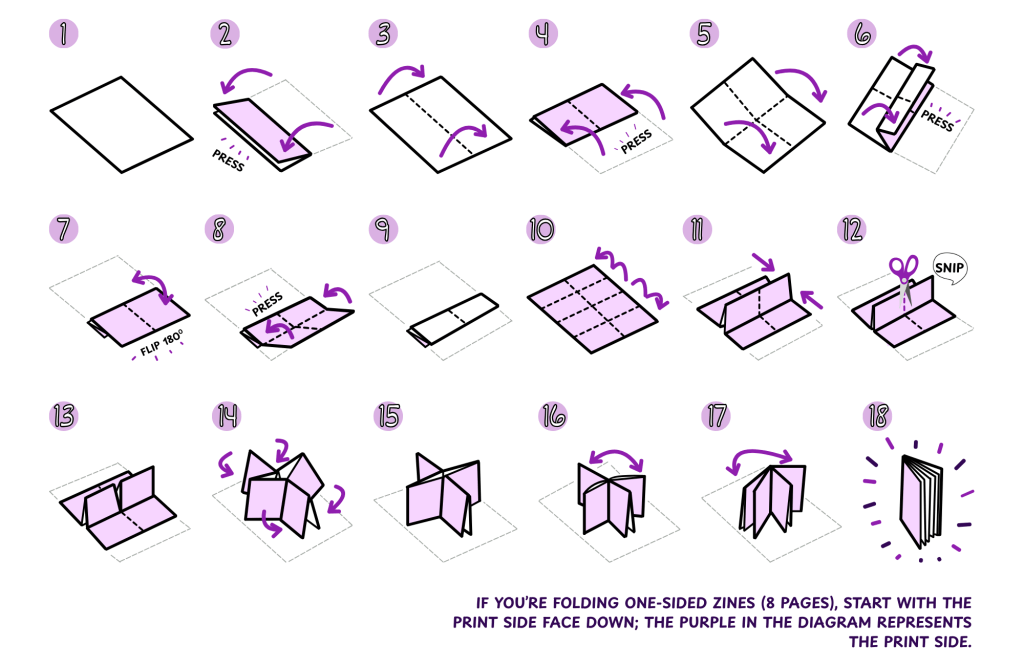 1

2

PRESS

3

4

PRESS

5

6

PRESS

7

FLIP 180°

8

PRESS

9

10

11

12

SNIP

13

14

15

16

17

18

IF YOU'RE FOLDING ONE-SIDED ZINES (8 PAGES), START WITH THE PRINT SIDE FACE DOWN; THE PURPLE IN THE DIAGRAM REPRESENTS THE PRINT SIDE.