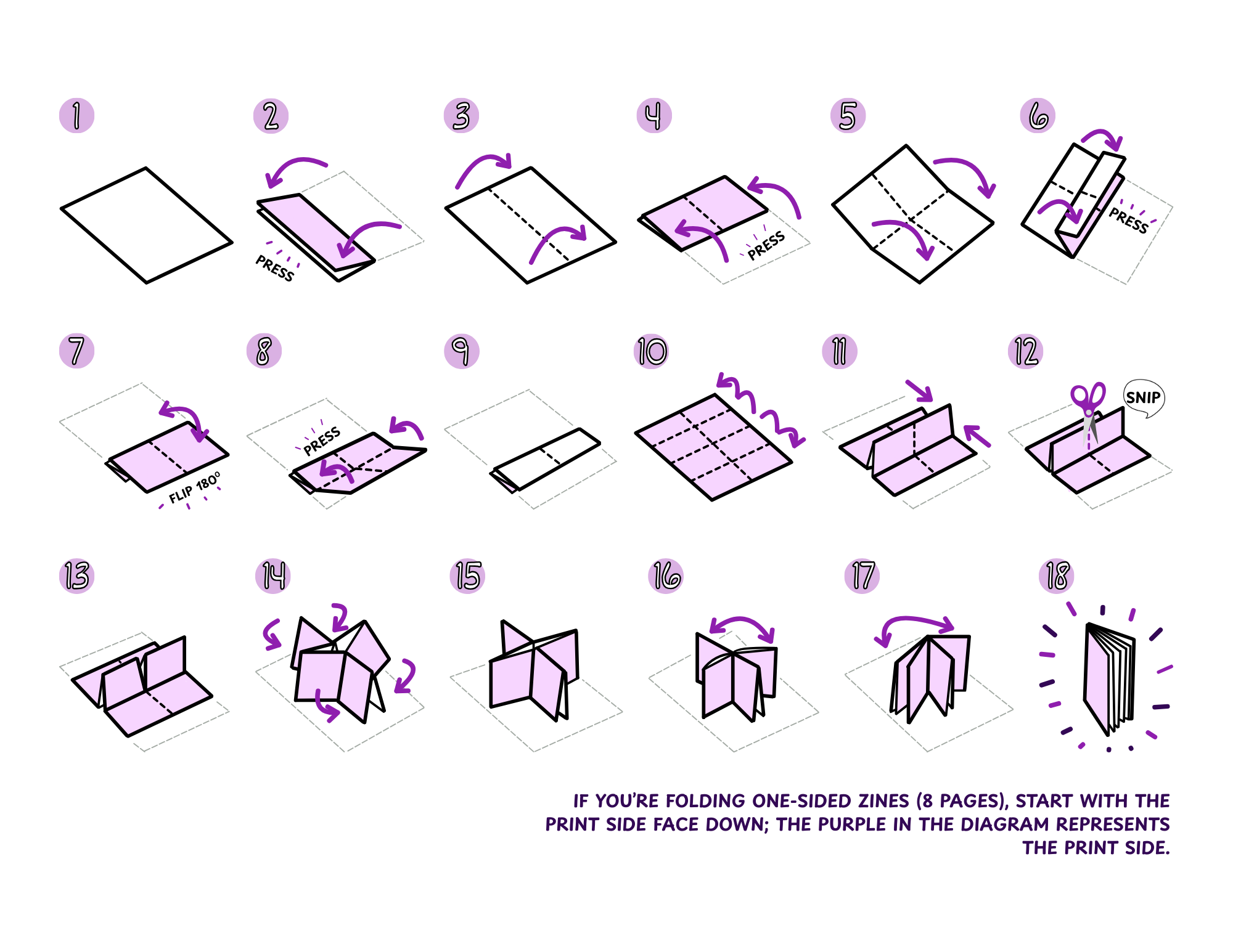 1

2

PRESS

3

4

PRESS

5

6

PRESS

7

FLIP 180°

8

PRESS

9

10

11

12

SNIP

13

14

15

16

17

18

IF YOU'RE FOLDING ONE-SIDED ZINES (8 PAGES), START WITH THE PRINT SIDE FACE DOWN; THE PURPLE IN THE DIAGRAM REPRESENTS THE PRINT SIDE.